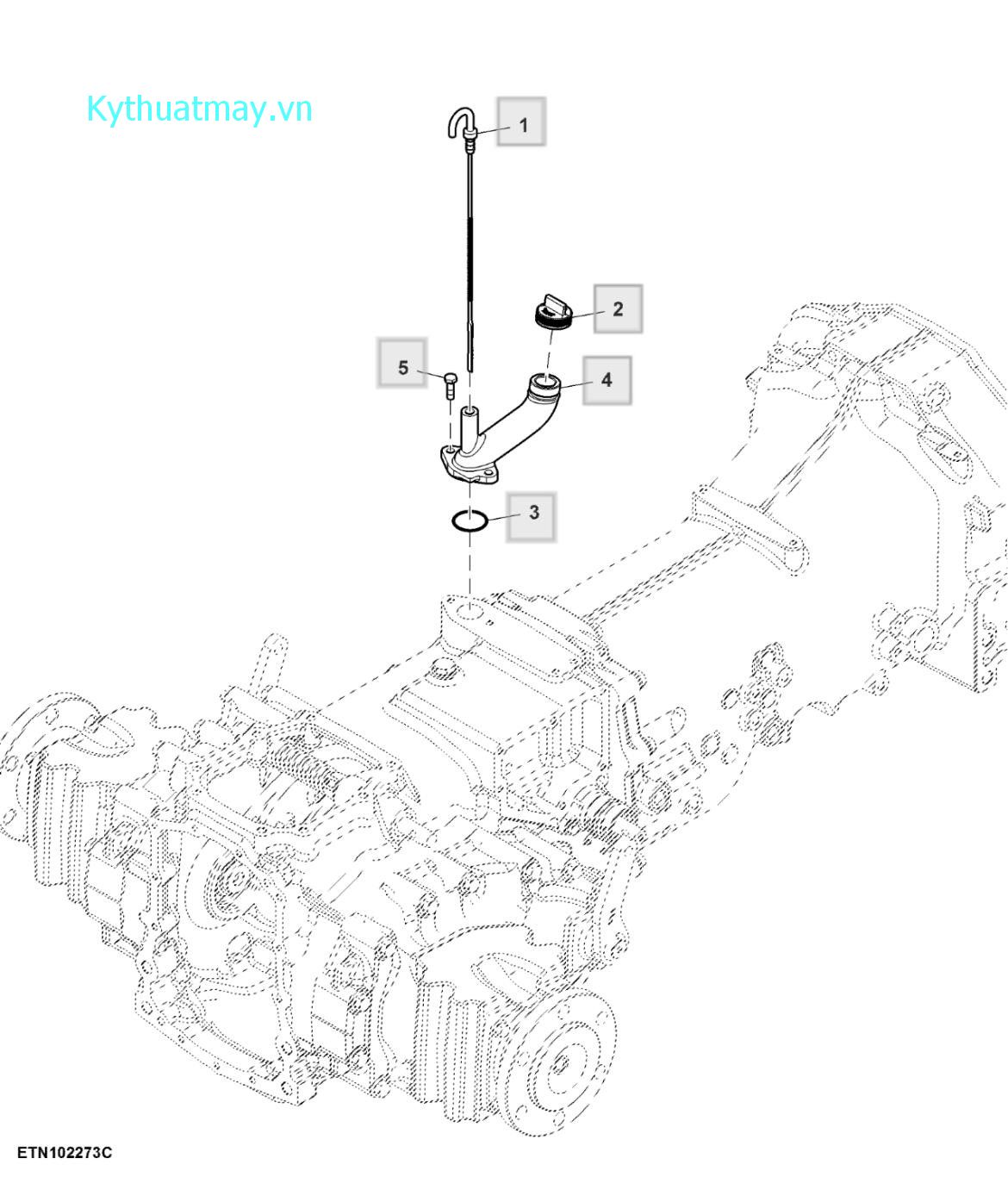 Kythuatmay.vn

1

2

5

4

3

ETN102273C